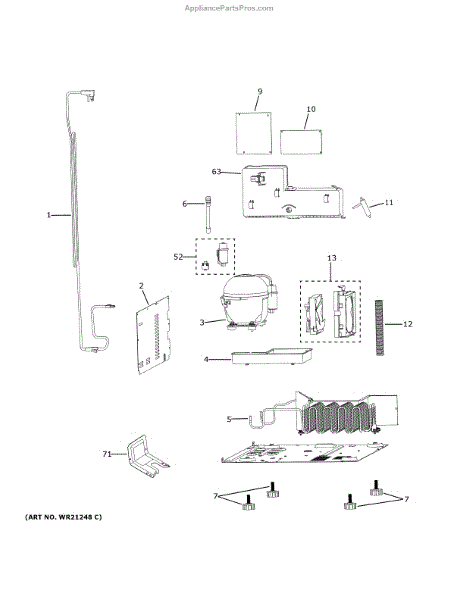 AppliancePartsPros.com

9
10
63
6
11
1
52
13
2
3
12
4
5
71
7
7

(ART NO. WR21248 C)