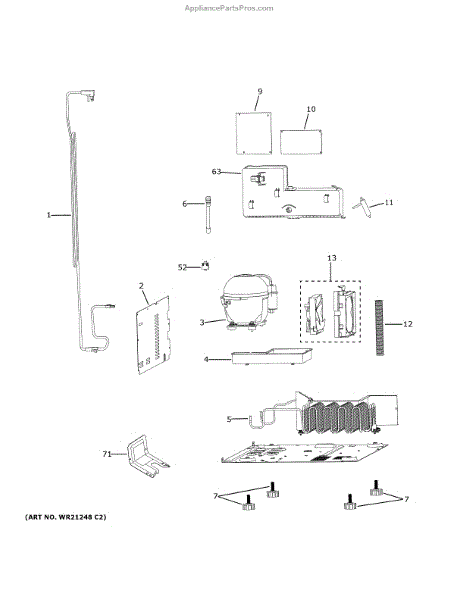 AppliancePartsPros.com

9
10
63
6
11
1
52
13
2
3
12
4
5
71
7
7

(ART NO. WR21248 C2)