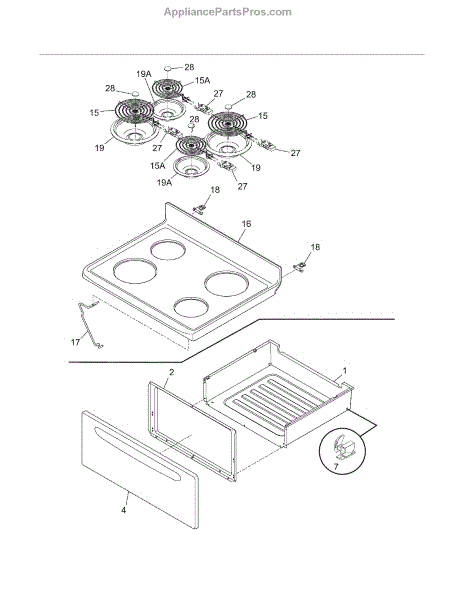 AppliancePartsPros.com

28
19A
15A
28
27
28
15
15
19
27
27
15A
19
19A
27
18
16
18
17
2
1
7
4