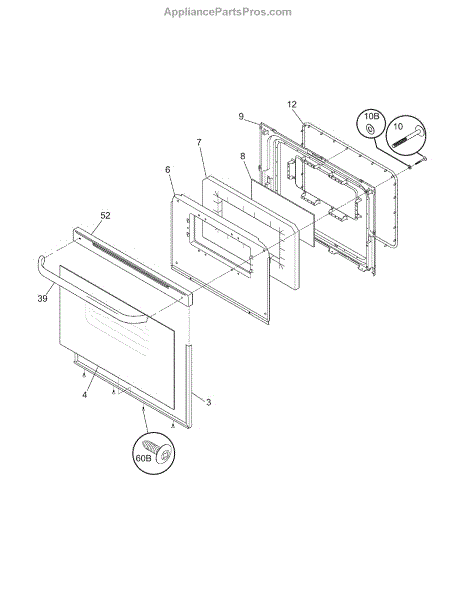 AppliancePartsPros.com

12
9
10B
10
7
8
6
52
39
4
3
60B