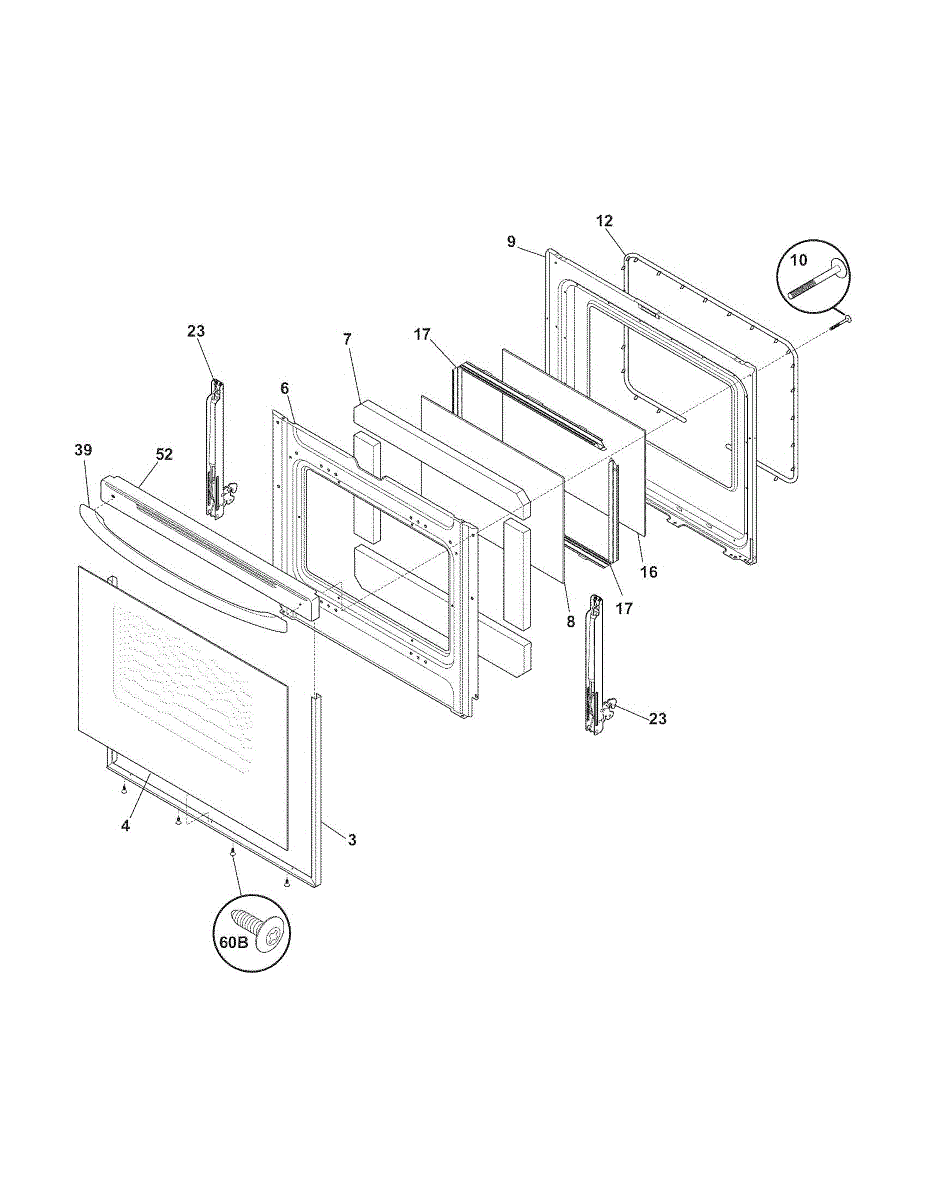 12
9
10
23
7
17
6
39
52
16
17
8
23
4
3
60B