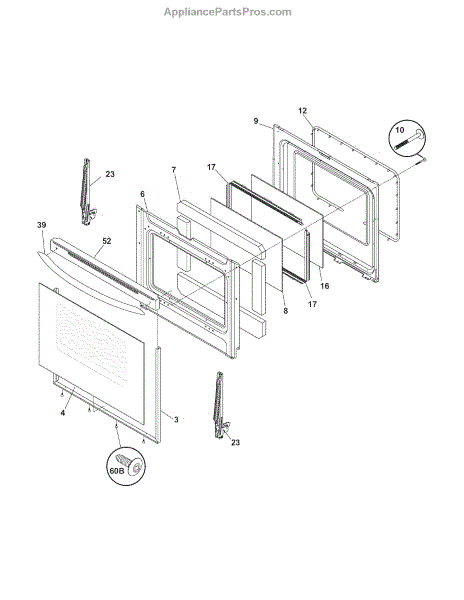 AppliancePartsPros.com

12
9
10
23
7
17
6
39
52
16
8
17
4
3
23
60B