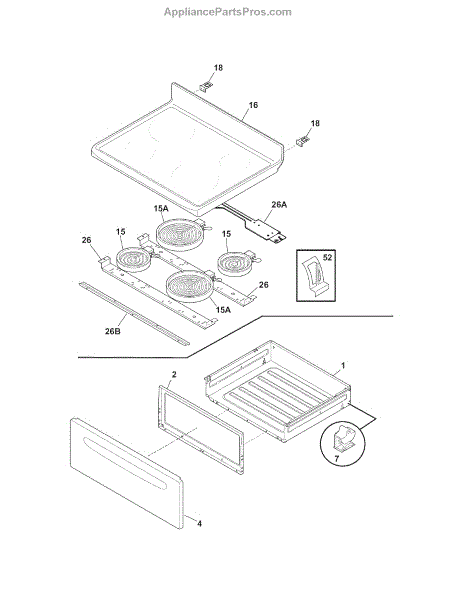 AppliancePartsPros.com

18
16
18
15A
26A
26
15
15
52
26
15A
26B
2
1
7
4