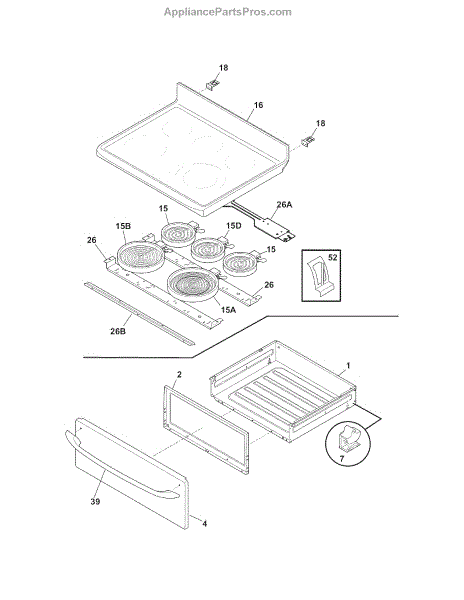 AppliancePartsPros.com

18
16
18
26A
15
15B
15D
26
15
52
26
15A
26B
2
1
7
39
4