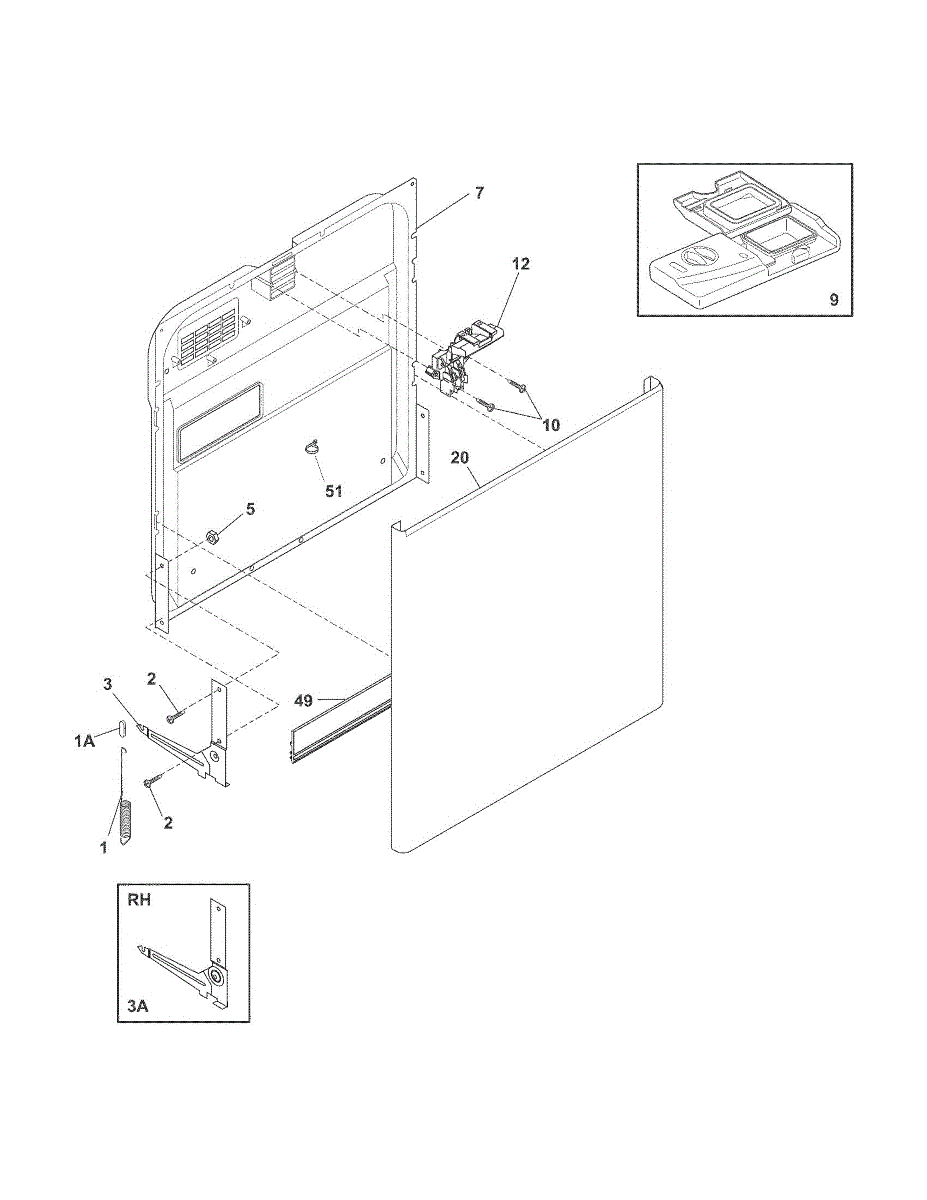 7

12

9

10

20

51

5

3

2

49

1A

2

1

RH

3A