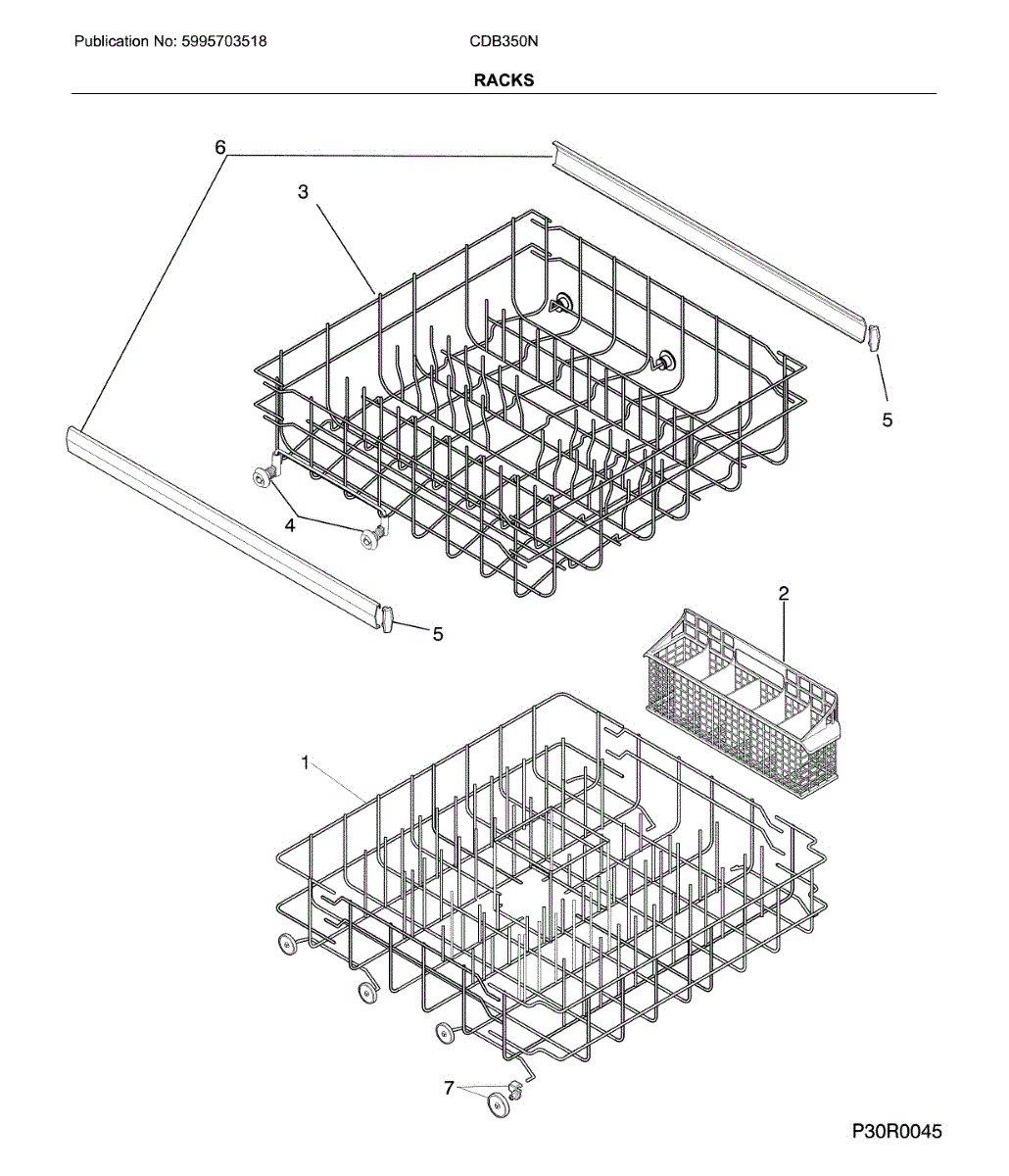 Publication No: 5995703518 CDB350N

RACKS

6
3
5
4
5
2
1
7

P30R0045