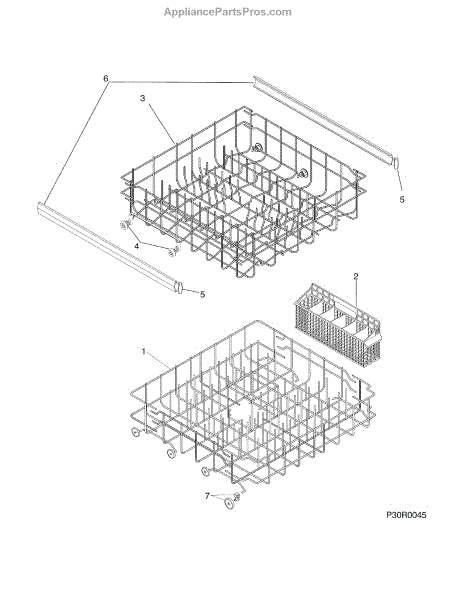 AppliancePartsPros.com

6
3
5
4
5
2
1
7
P30R0045