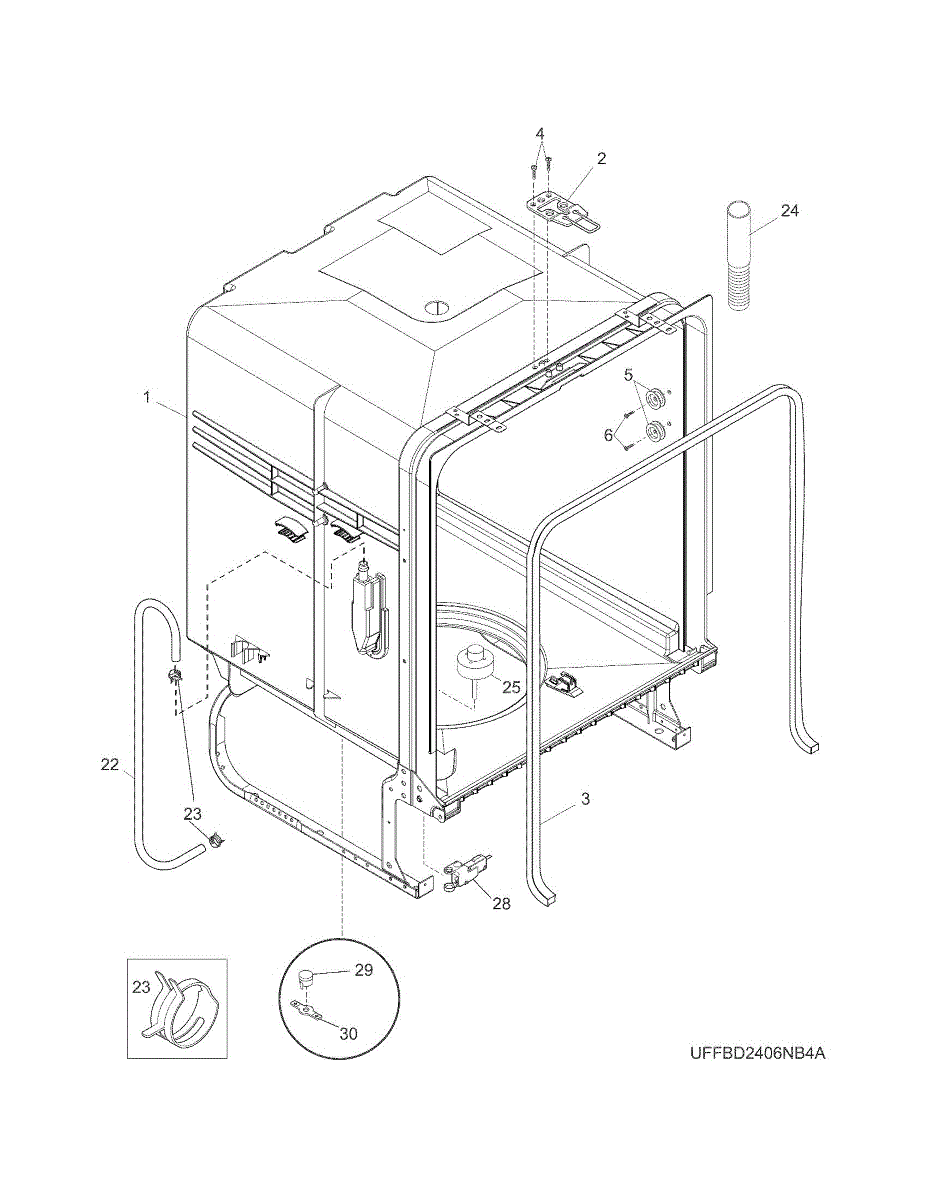 4
2
24
1
5
6
25
22
23
3
28
23
29
30
UFFBD2406NB4A