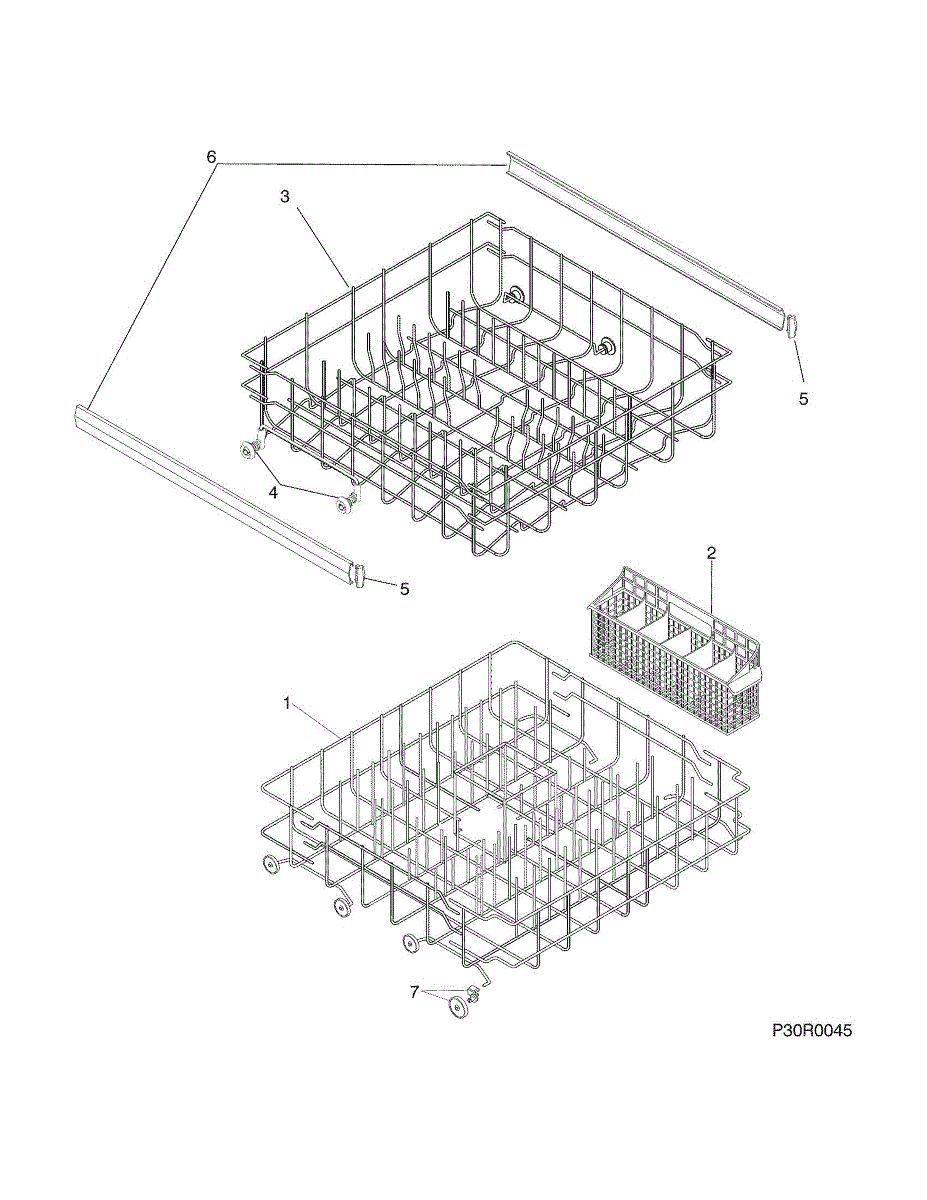 6
3
5
4
5
2
1
7
P30R0045