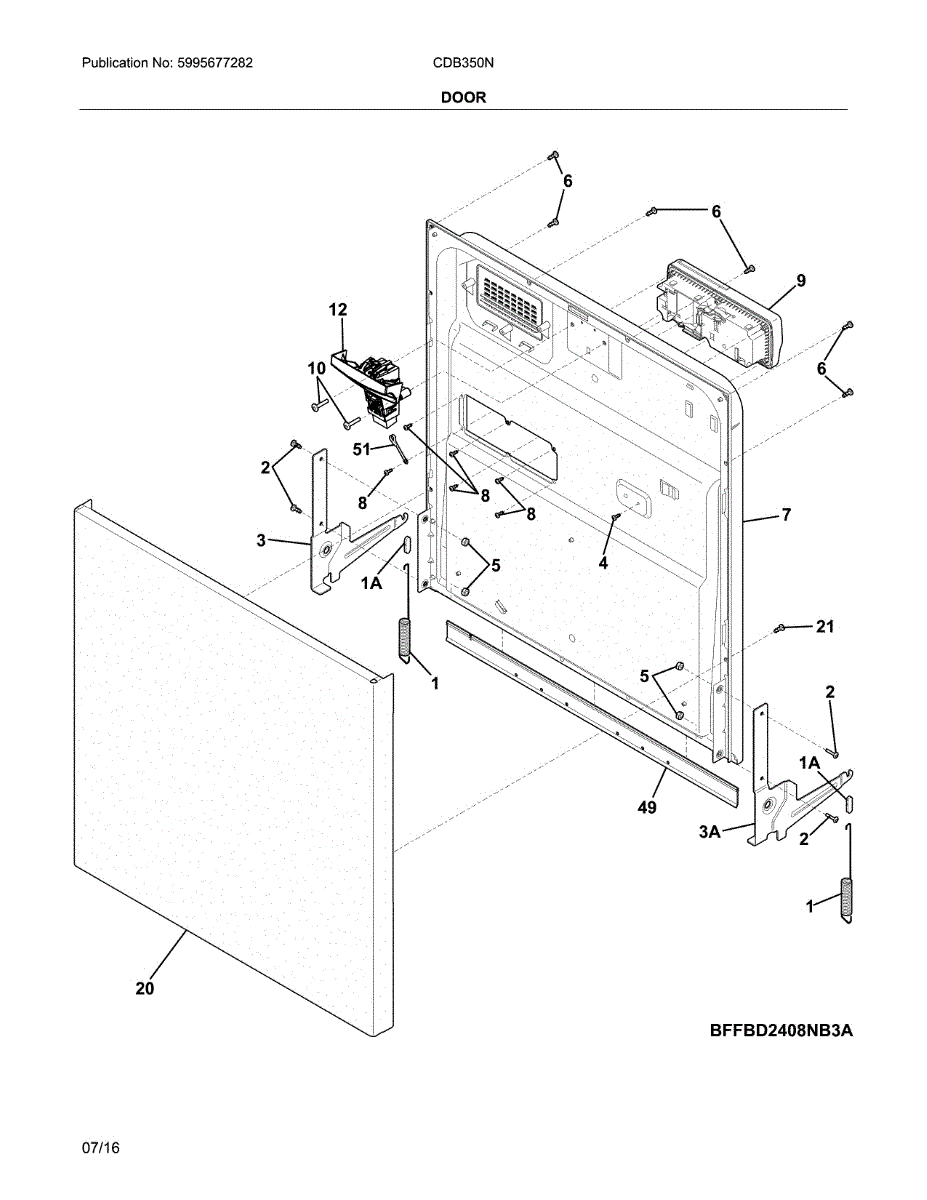 Publication No: 5995677282

CDB350N

DOOR

6
6
9
12
6
10
51
2
8
8
8
3
1A
5
4
7
21
1
5
2
1A
49
3A
2
1
20

BFFBD2408NB3A

07/16