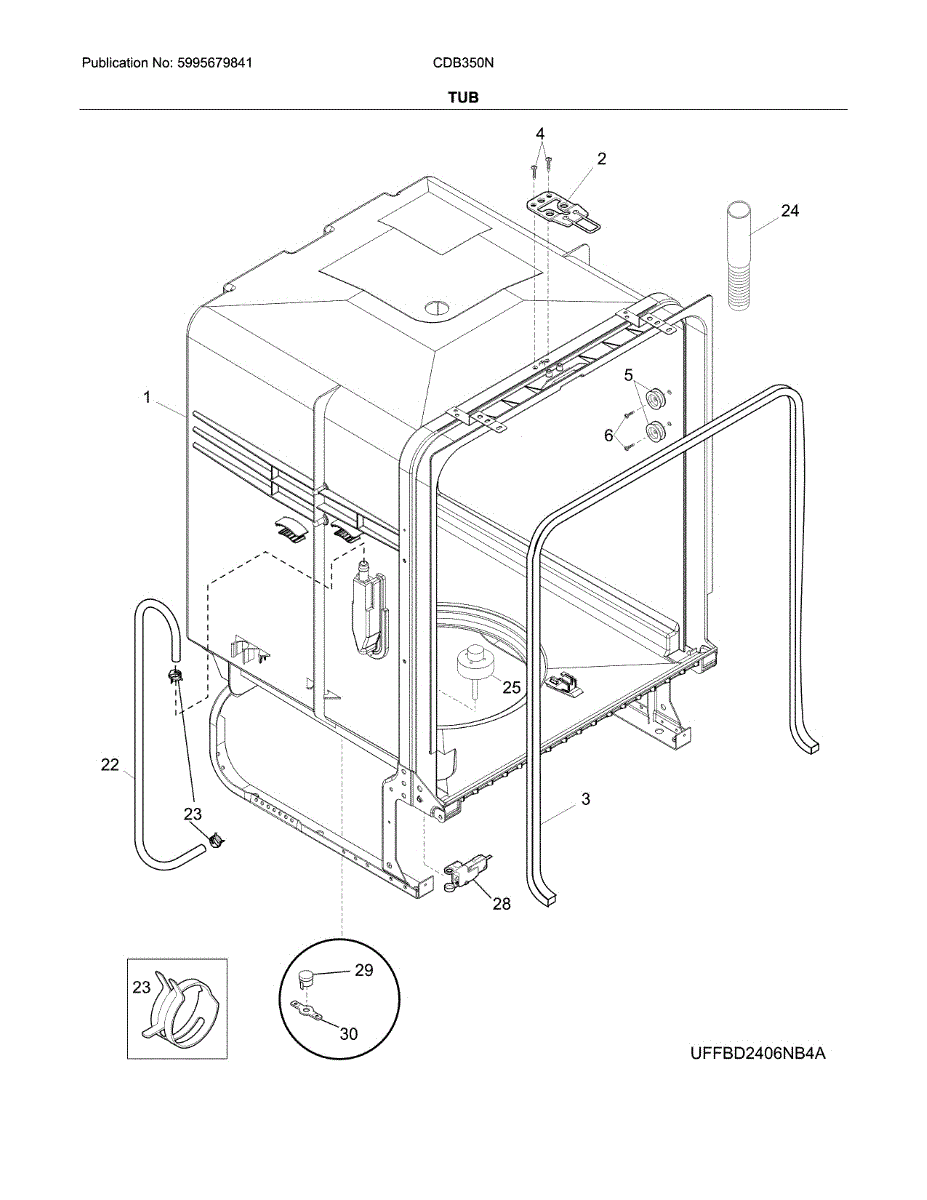 Publication No: 5995679841

CDB350N

TUB

4
2
24
1
5
6
25
22
23
3
28
23
29
30

UFFBD2406NB4A