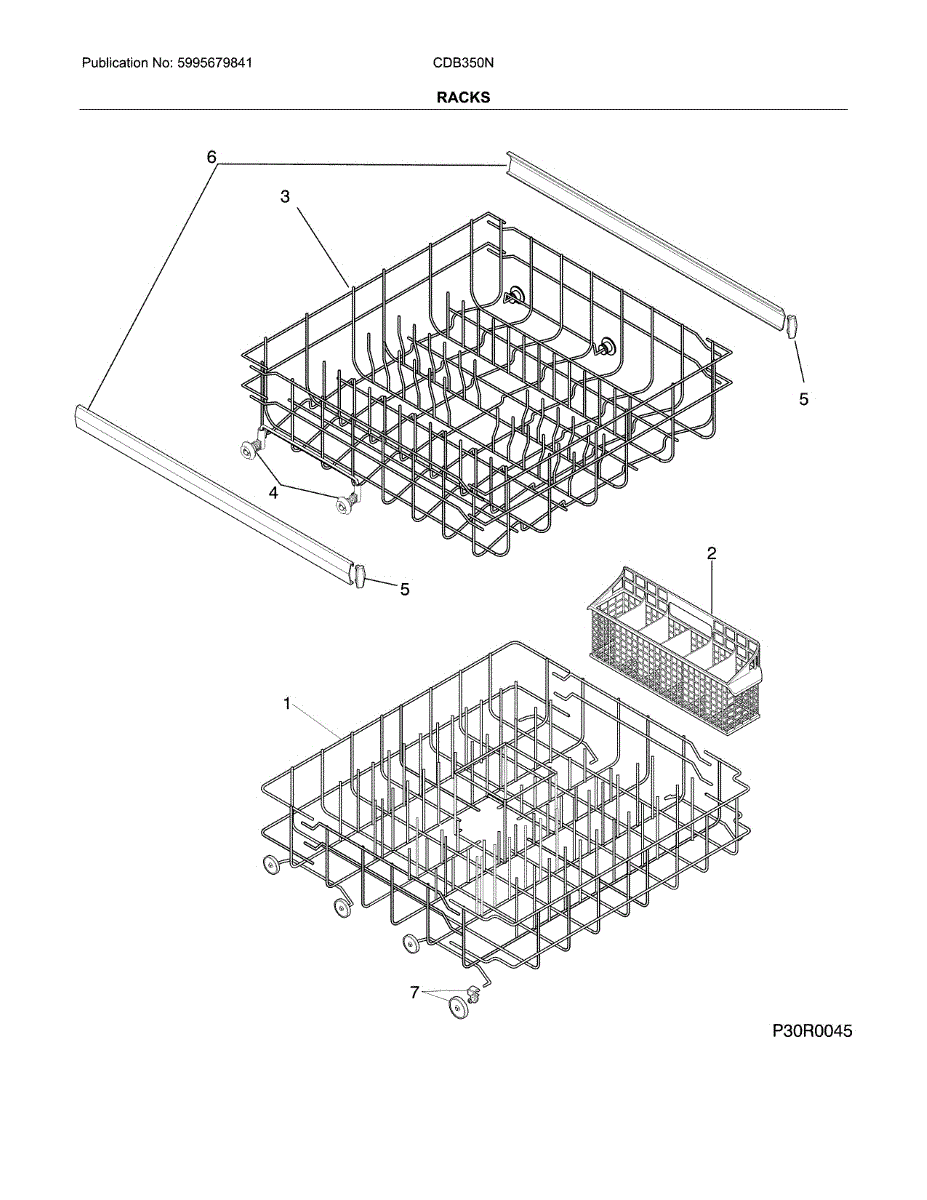 Publication No: 5995679841 CDB350N

RACKS

6

3

5

4

5

2

1

7

P30R0045