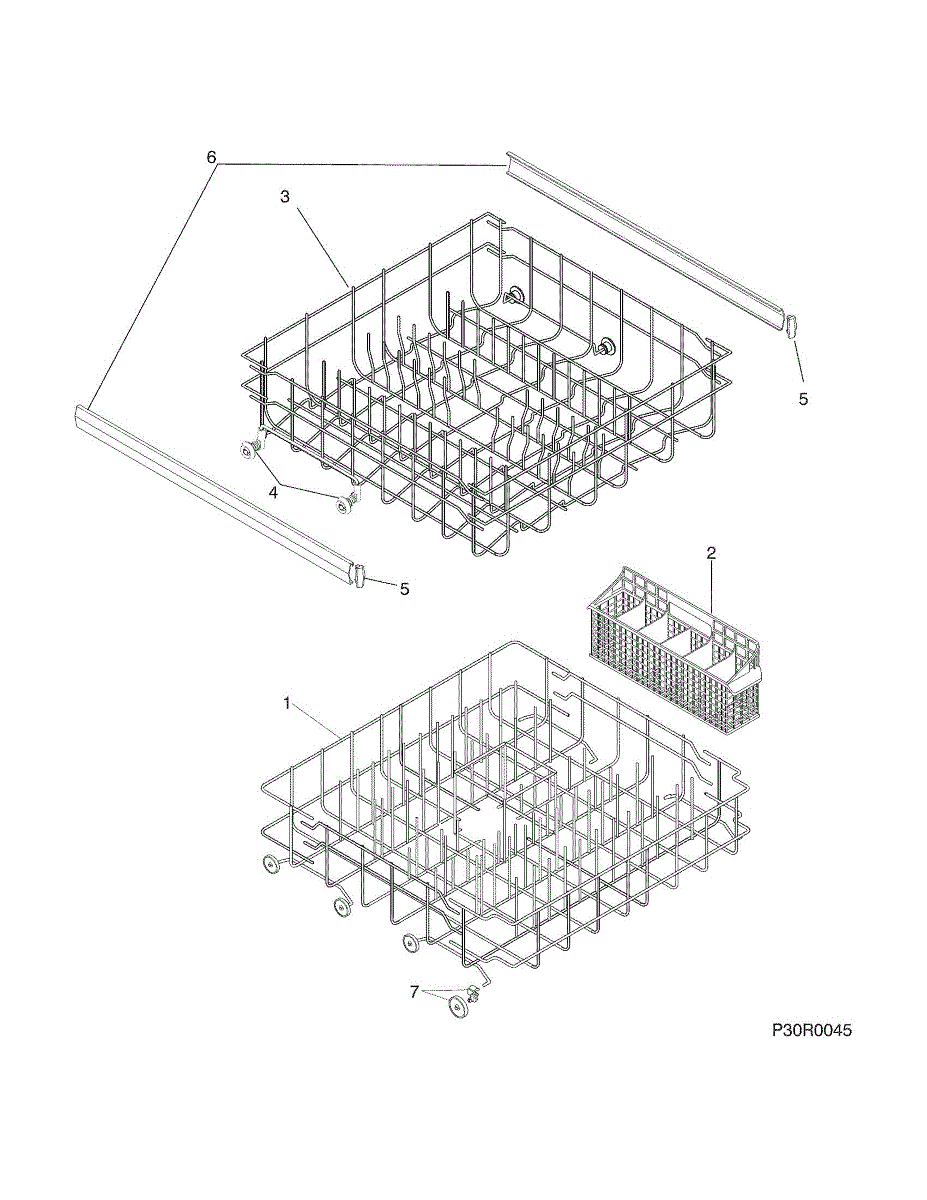 6
3
5
4
5
2
1
7
P30R0045