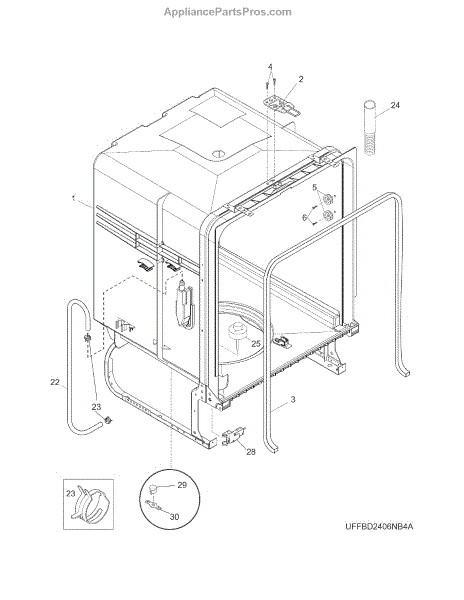 AppliancePartsPros.com

4
2
24
1
5
6
25
22
23
3
28
23
29
30

UFFBD2406NB4A