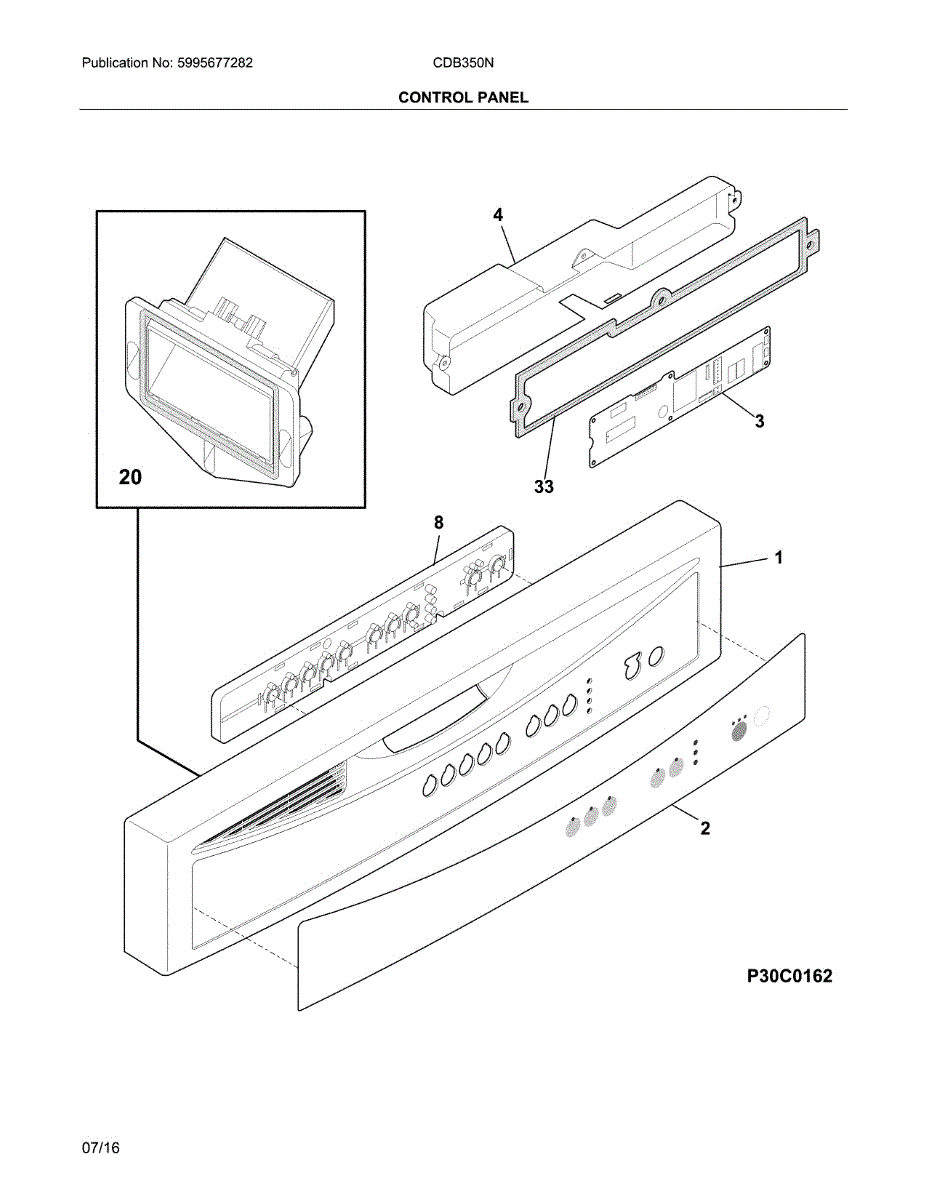 Publication No: 5995677282

CDB350N

CONTROL PANEL

4

20

3

33

8

1

2

P30C0162

07/16