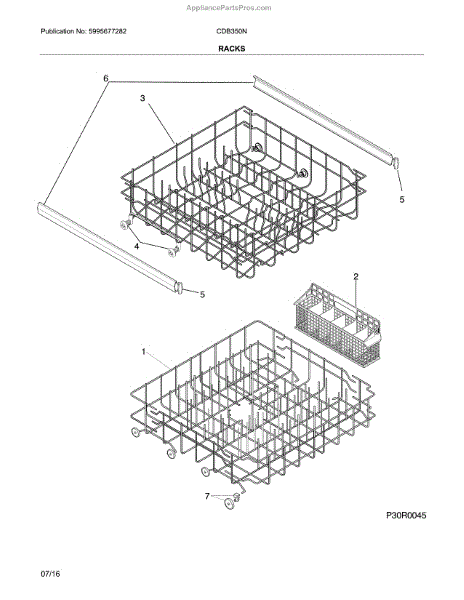 AppliancePartsPros.com

Publication No: 5995677282

CDB350N

RACKS

6

3

5

4

5

2

1

7

P30R0045

07/16