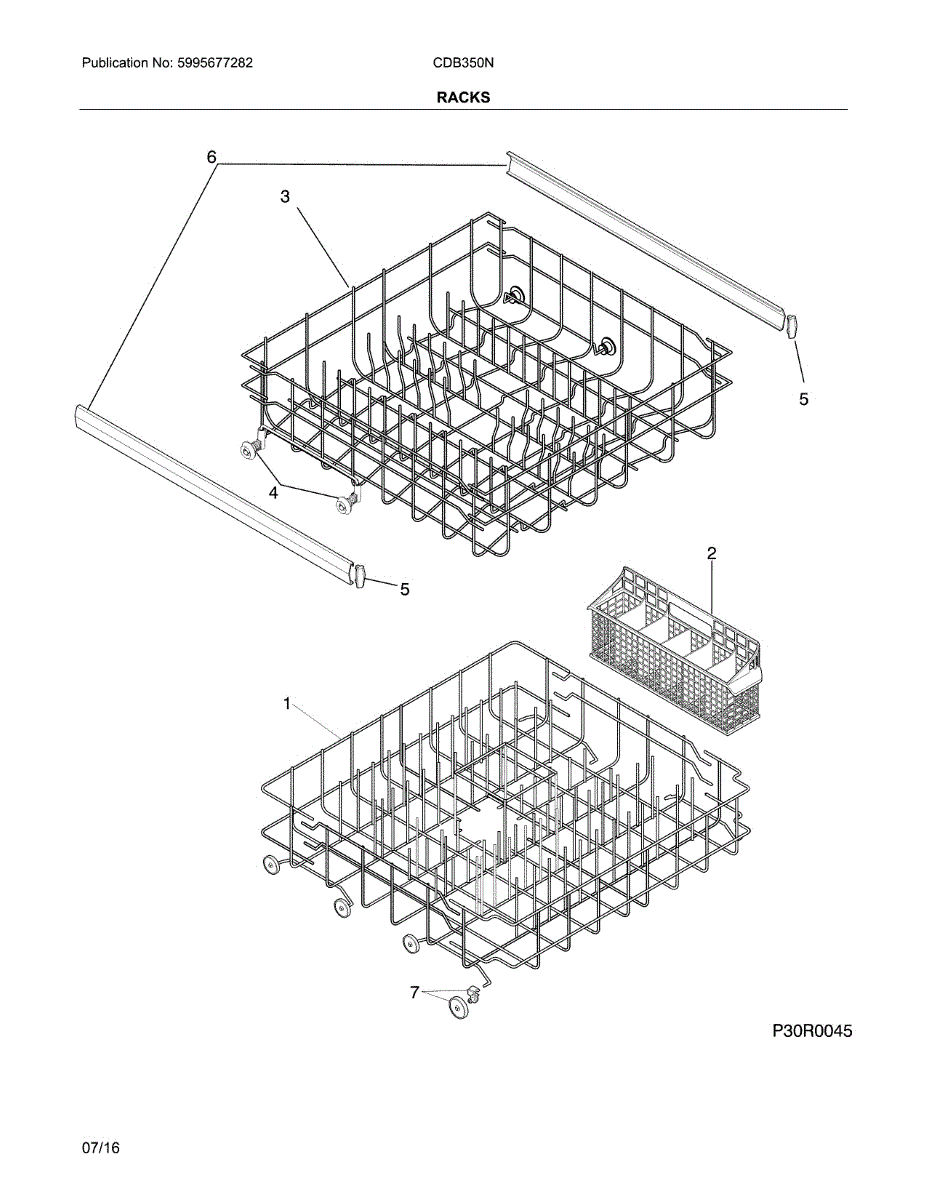 Publication No: 5995677282

CDB350N

RACKS

6

3

5

4

5

2

1

7

P30R0045

07/16