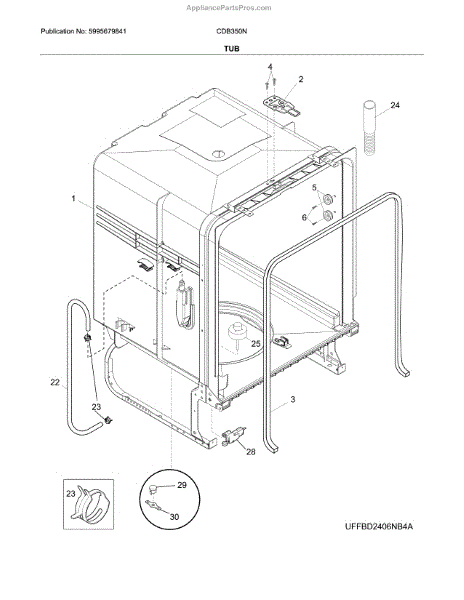 AppliancePartsPros.com

Publication No: 5995679841 CDB350N

TUB

4
2
24
1
5
6
25
22
23
3
28
23
29
30

UFFBD2406NB4A