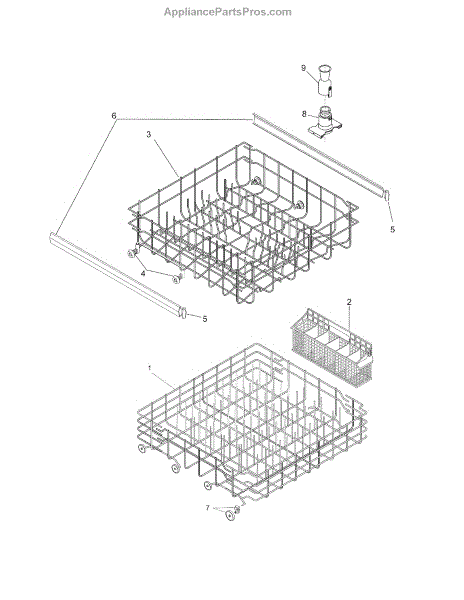 AppliancePartsPros.com

9
8
6
3
5
4
5
2
1
7