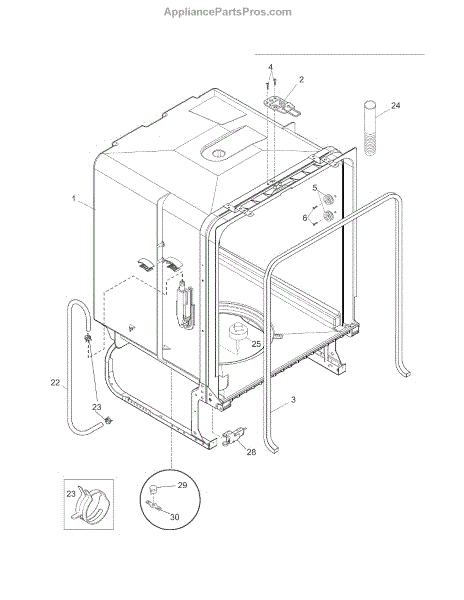 AppliancePartsPros.com

4
2
24
1
5
6
25
22
23
3
28
23
29
30