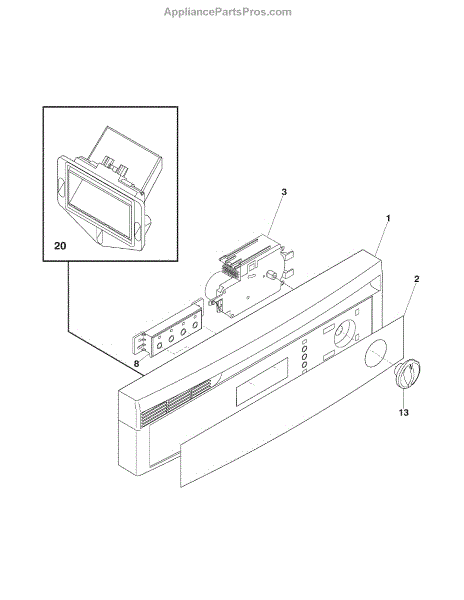 AppliancePartsPros.com

20

3

1

2

8

13