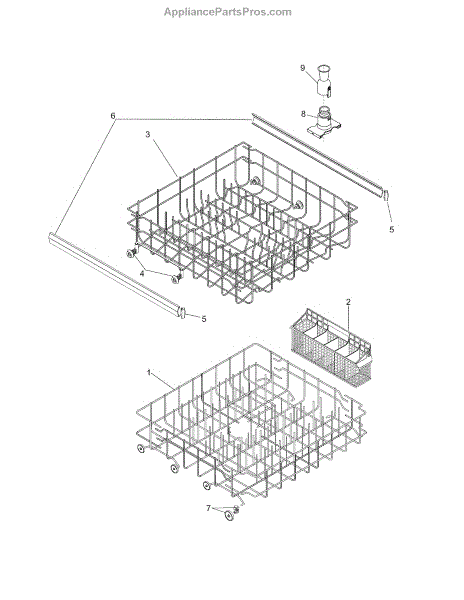 AppliancePartsPros.com

9
8
6
3
5
4
5
2
1
7