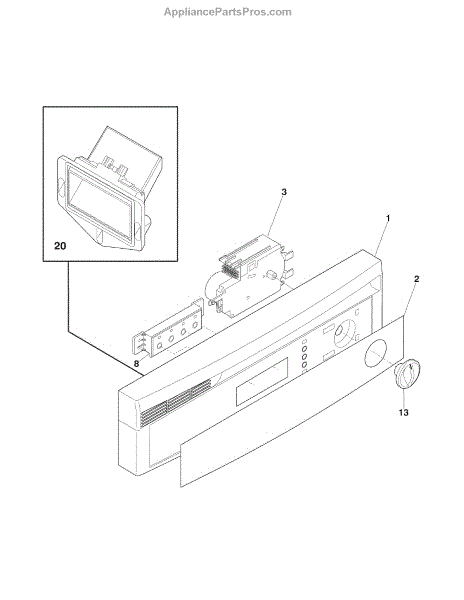 AppliancePartsPros.com

20

3

1

2

8

13