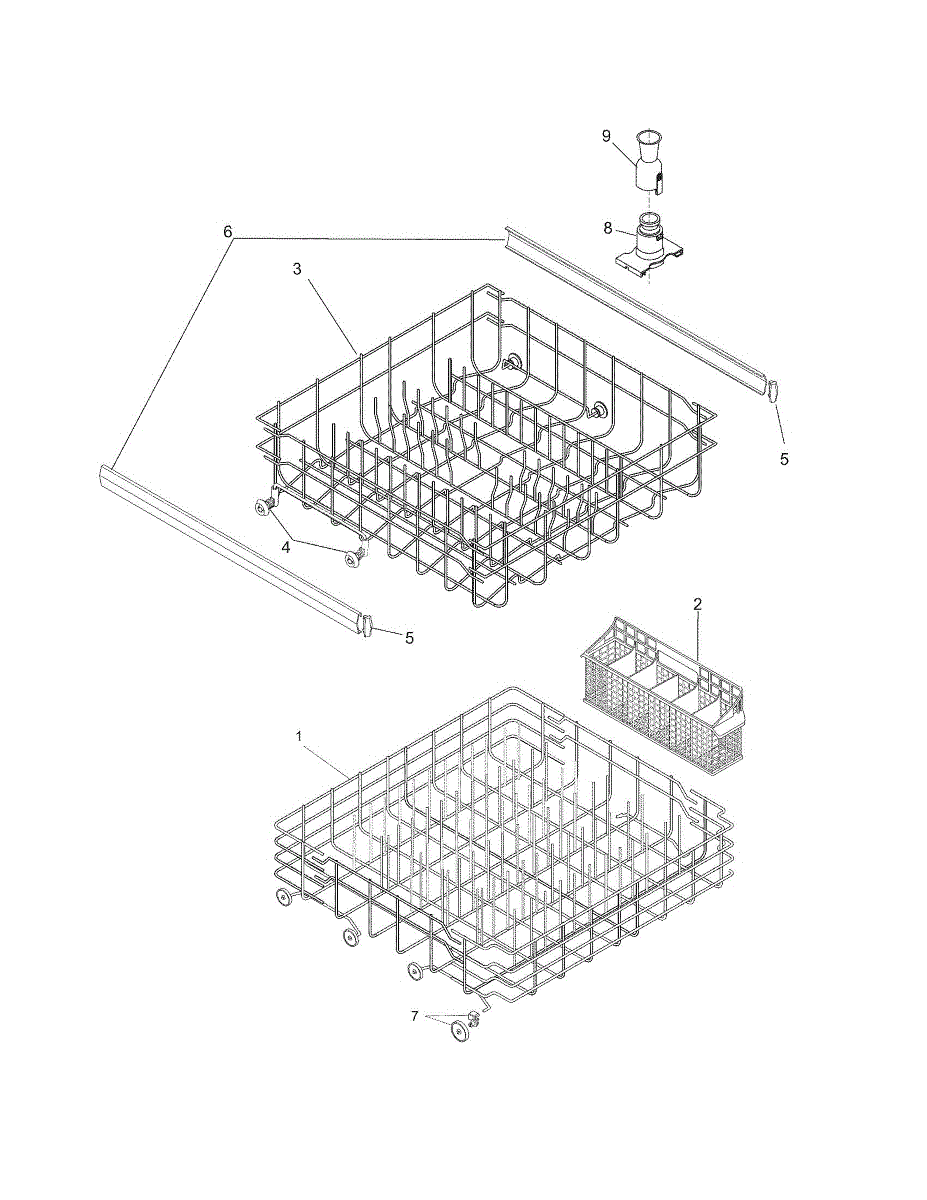 9
8
6
3
5
4
5
2
1
7