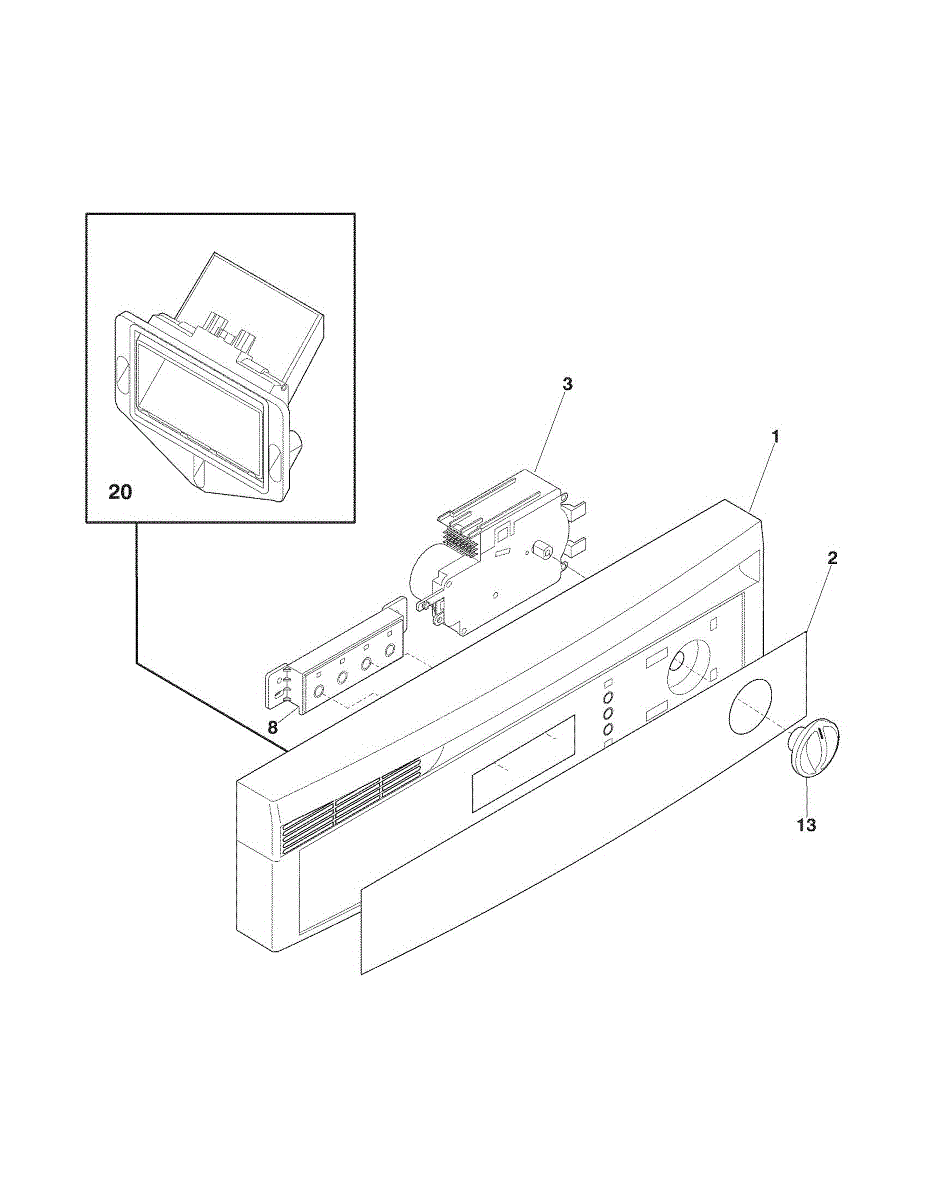 20

3

1

2

8

13