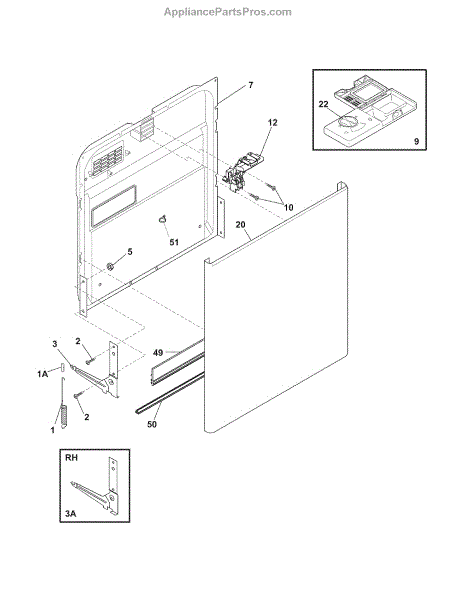 AppliancePartsPros.com

7

22

9

12

10

20

51

5

3

2

49

1A

2

1

50

RH

3A