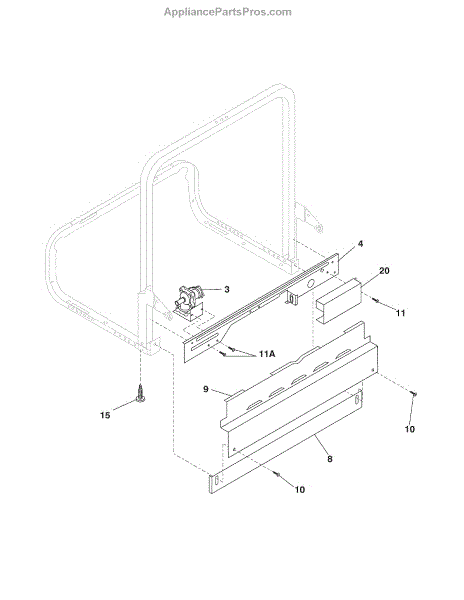 AppliancePartsPros.com

4
20
3
11
11A
9
15
10
8
10