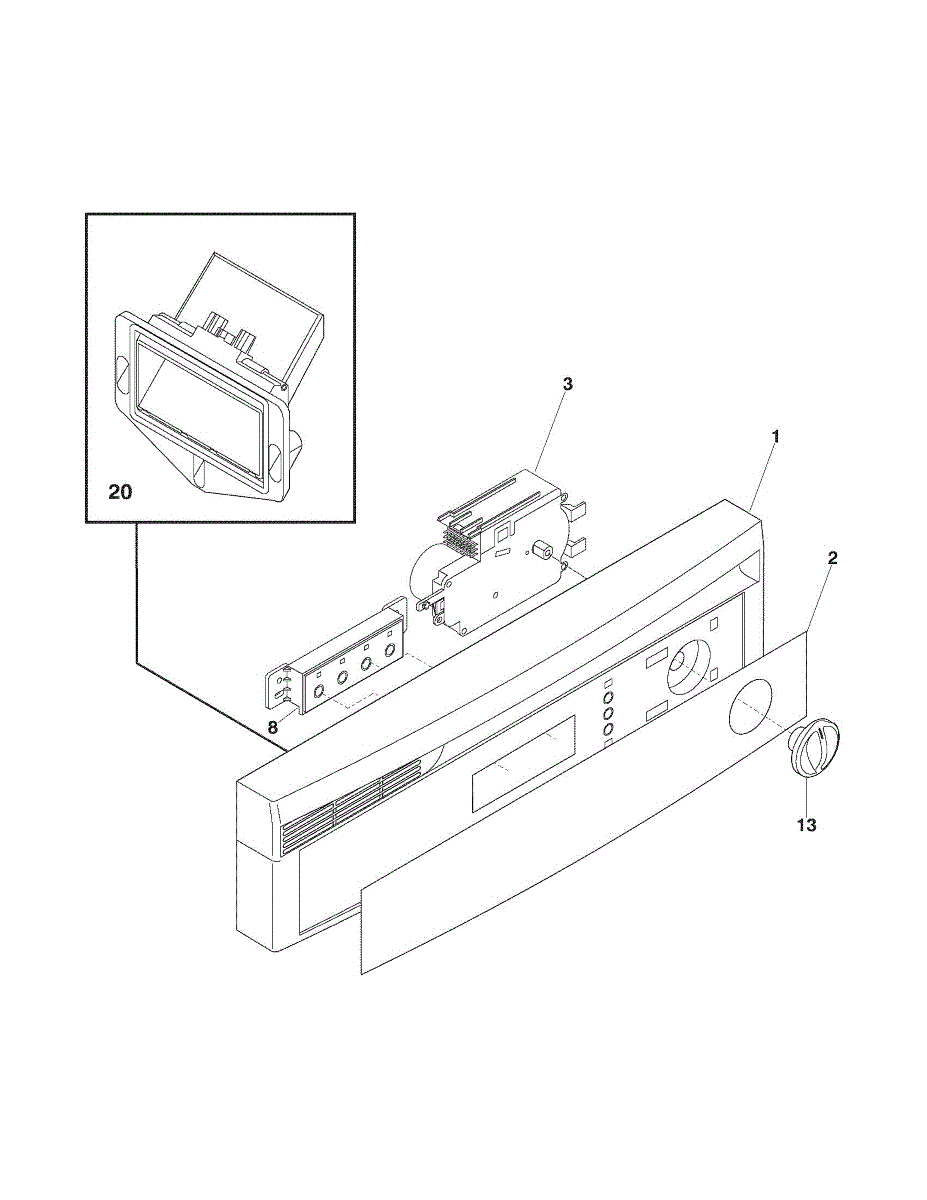 20

3

1

2

8

13