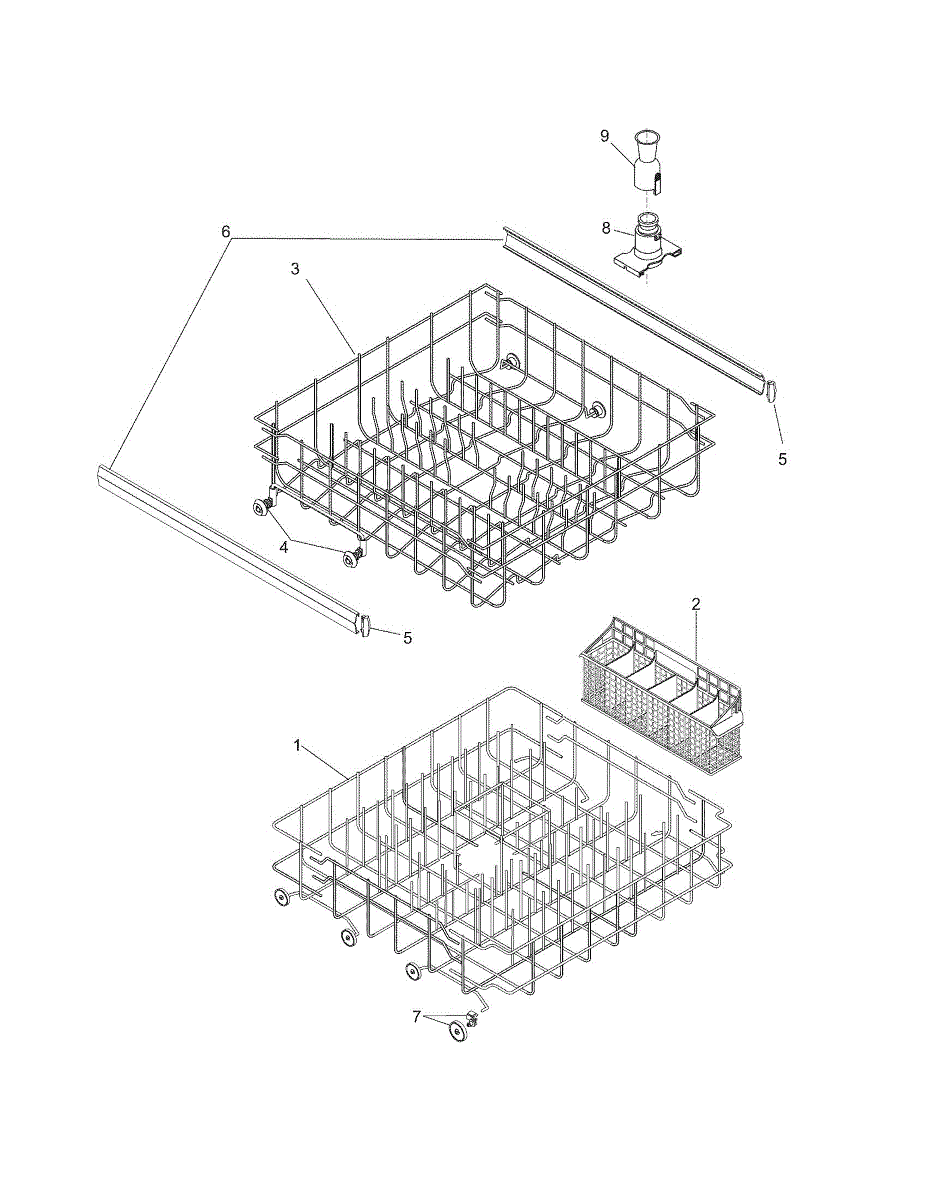 9
8
6
3
5
4
5
2
1
7