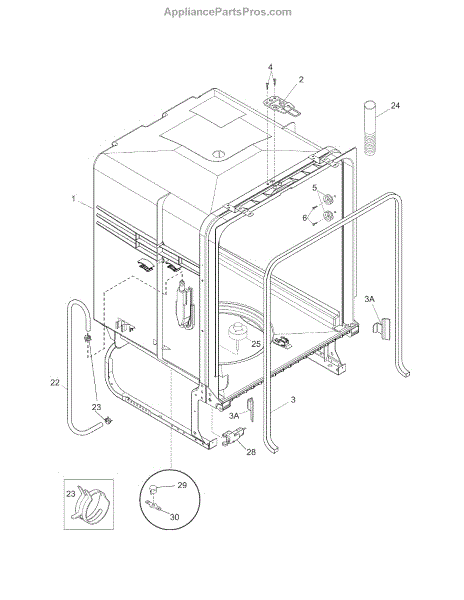 AppliancePartsPros.com

4
2
24
1
5
6
3A
25
22
23
3A
3
28
23
29
30