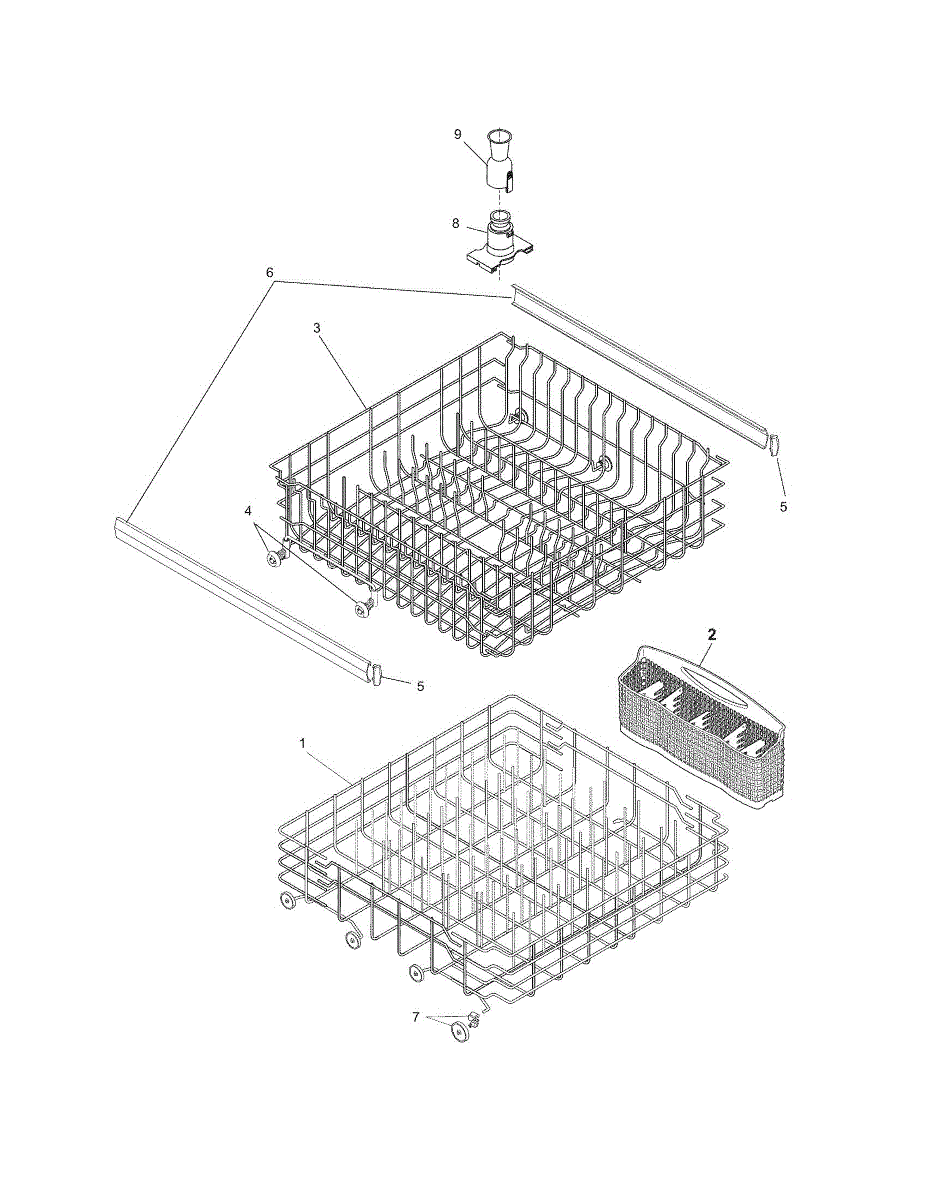 9
8
6
3
5
4
5
2
1
7