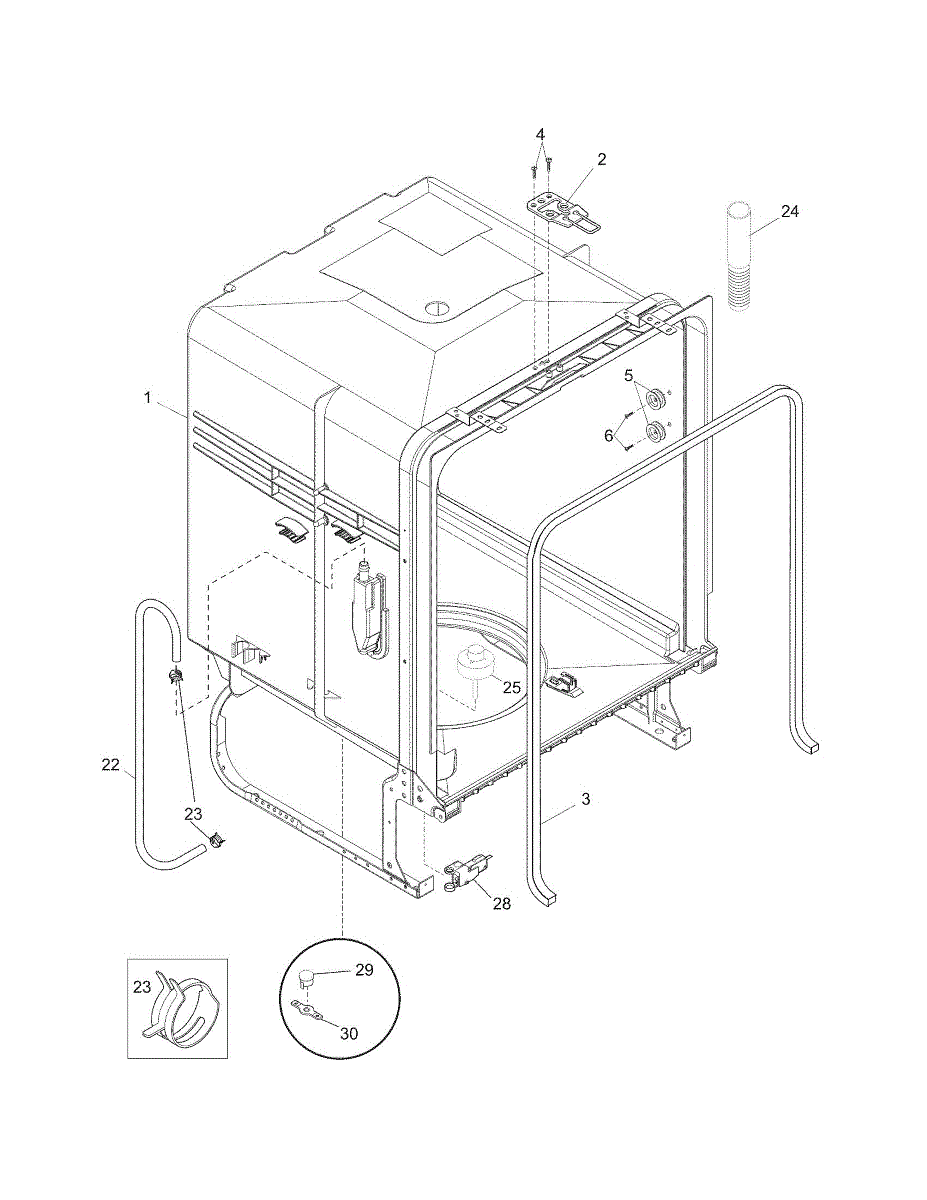 4
2
24
1
5
6
25
22
23
3
28
23
29
30