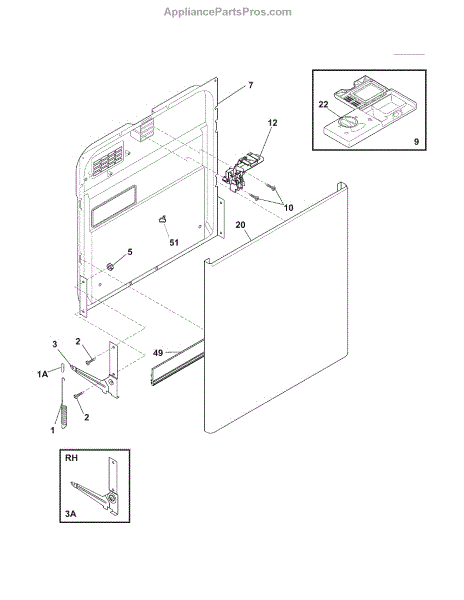 AppliancePartsPros.com

7

22

9

12

10

20

51

5

3

2

49

1A

2

1

RH

3A