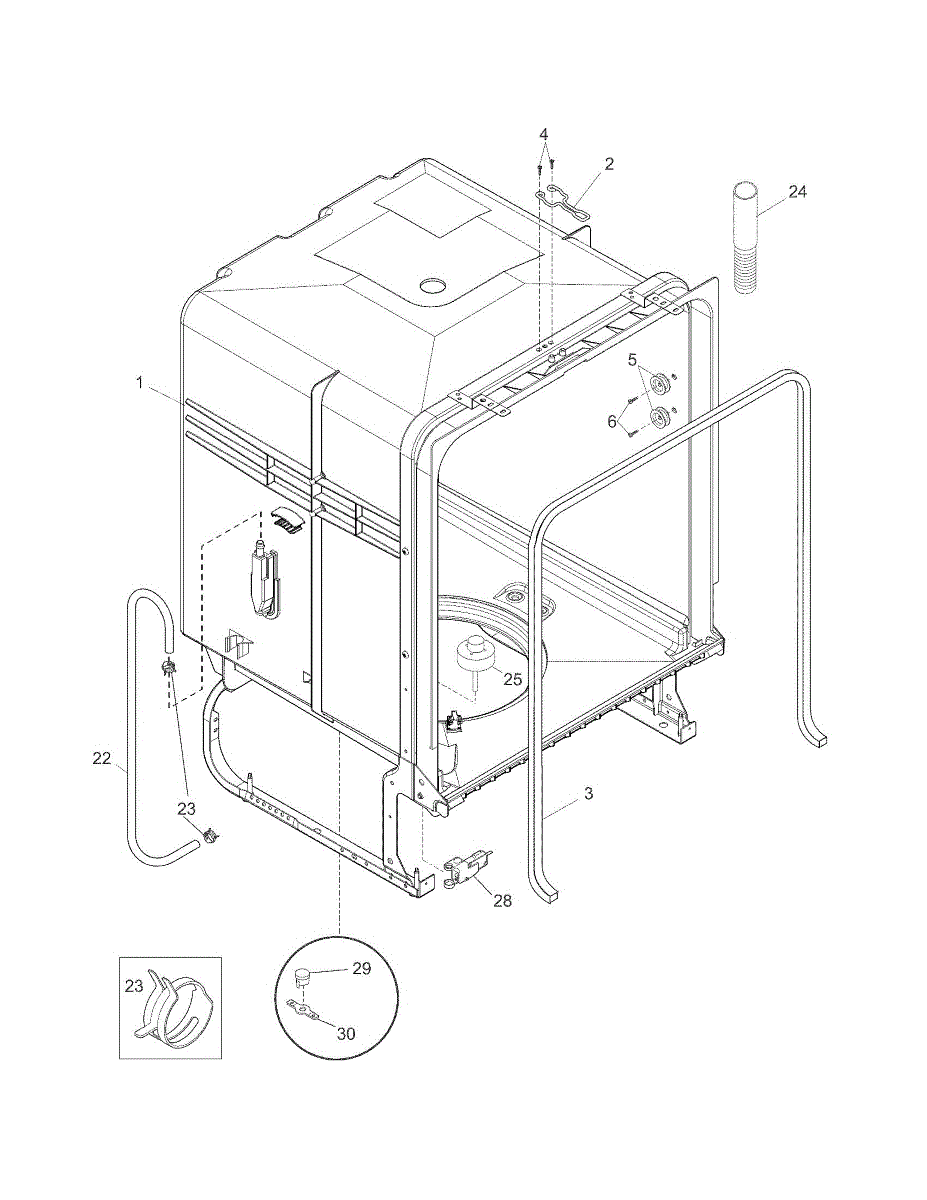 4
2
24
1
5
6
25
22
23
3
28
23
29
30