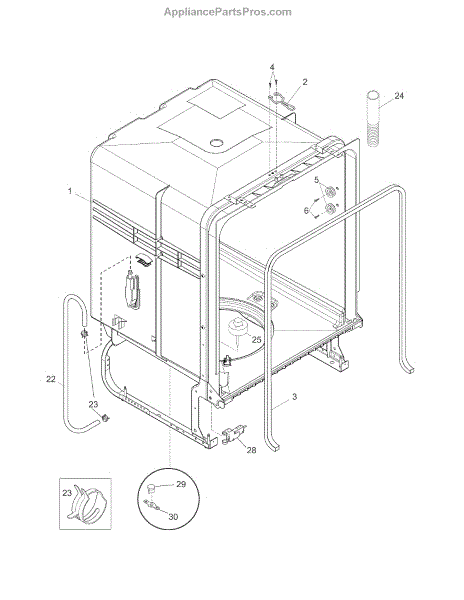 AppliancePartsPros.com

4
2
24
1
5
6
25
22
23
3
28
23
29
30