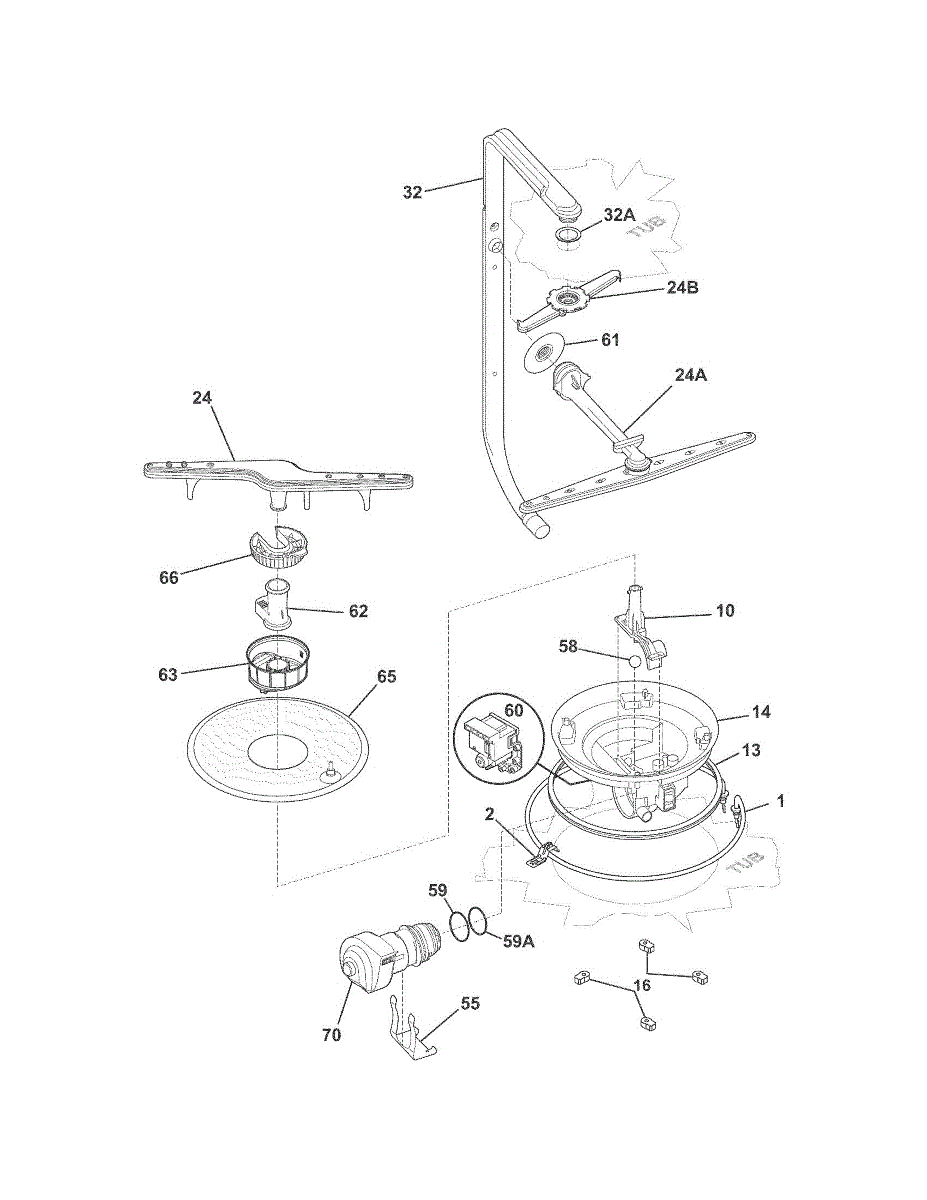 32
32A
TUB
24B
61
24A
24
66
62
10
58
63
65
60
14
13
1
2
TUB
59
59A
16
70
55