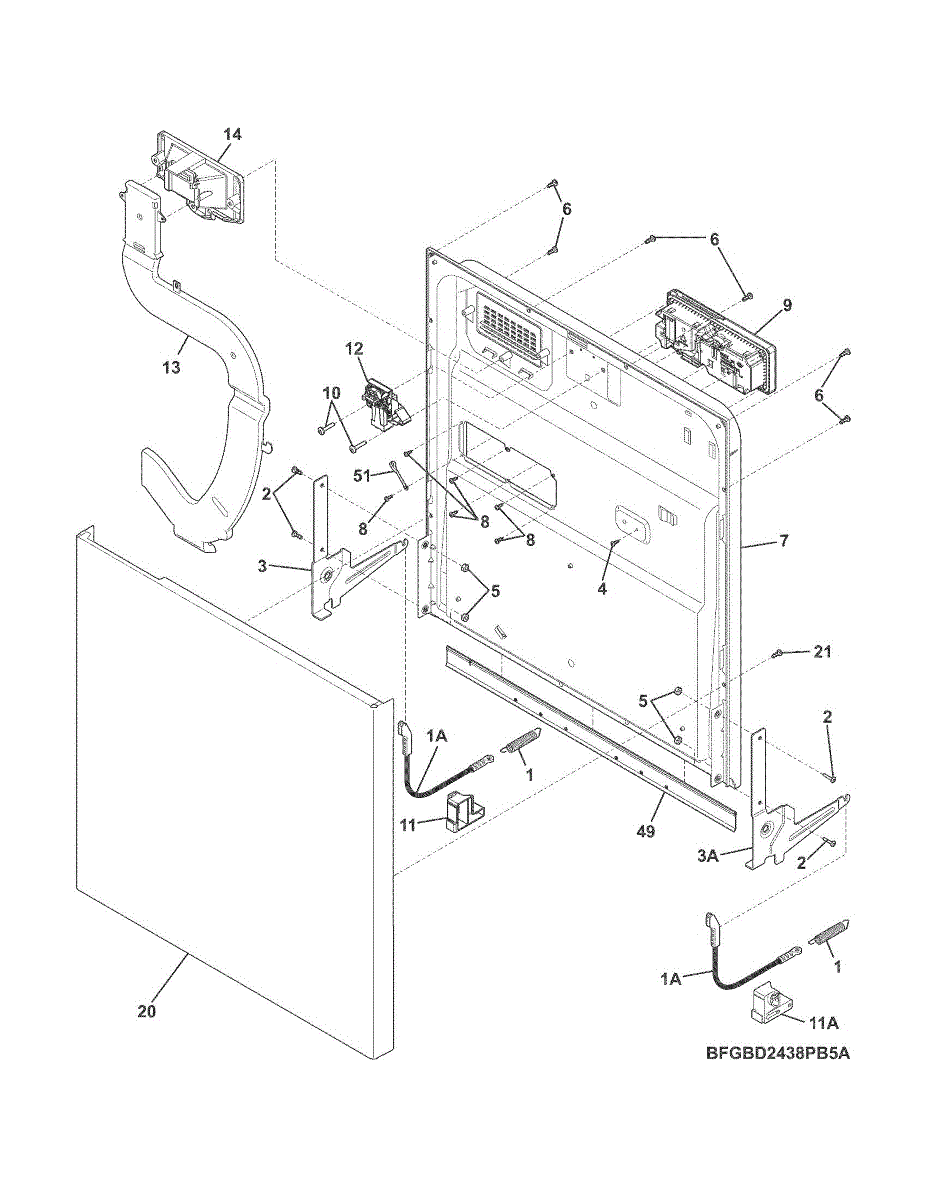 14
6
6
9
13
12
6
10
51
2
8
8
8
7
3
4
5
21
5
2
1A
1
11
49
3A
2
20
1A
1
11A
BFGBD2438PB5A