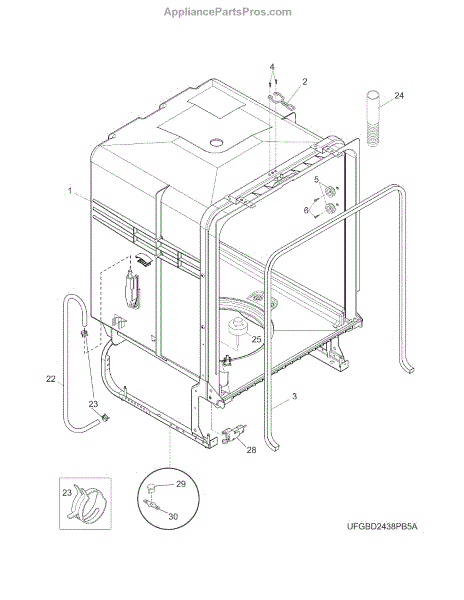 AppliancePartsPros.com

4
2
24
1
5
6
25
22
23
3
28
23
29
30

UFGBD2438PB5A