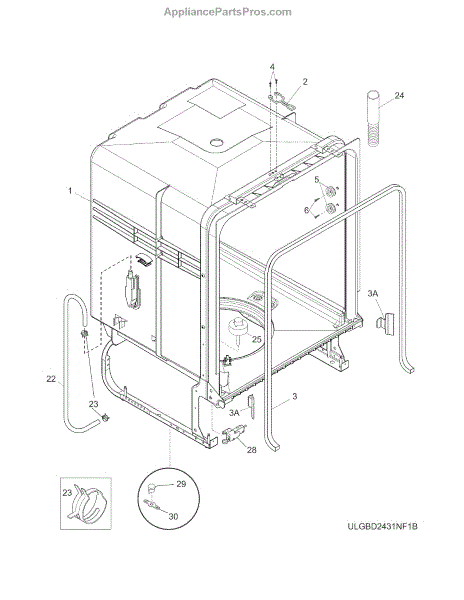 AppliancePartsPros.com

4
2
24
1
5
6
3A
25
22
23
3A
3
28
23
29
30
ULGBD2431NF1B