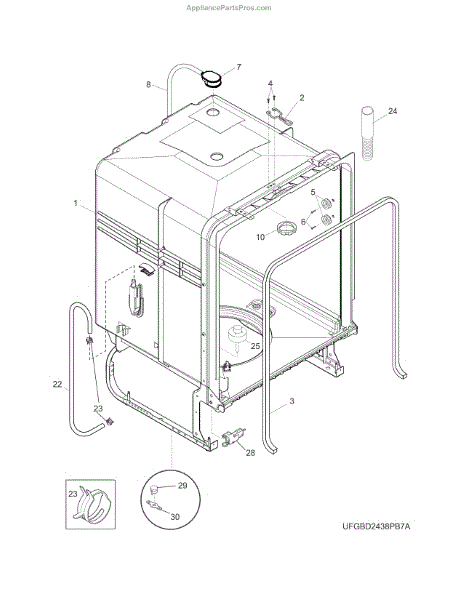 AppliancePartsPros.com

7
8
4
2
24
1
5
6
10
25
22
23
3
28
23
29
30

UFGBD2438PB7A