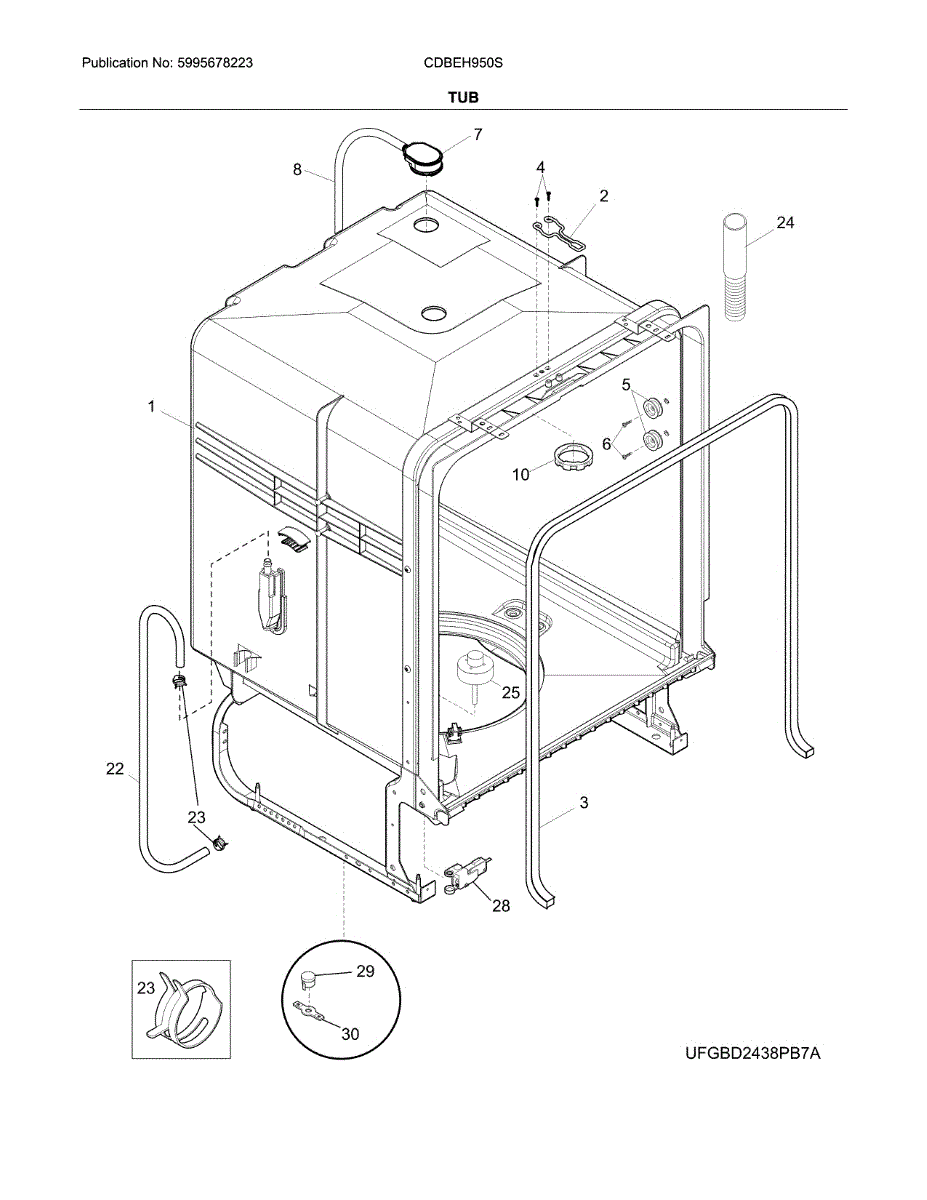 Publication No: 5995678223 CDBEH950S

TUB

7
8
4
2
24
1
5
6
10
25
22
23
3
28
23
29
30

UFGBD2438PB7A