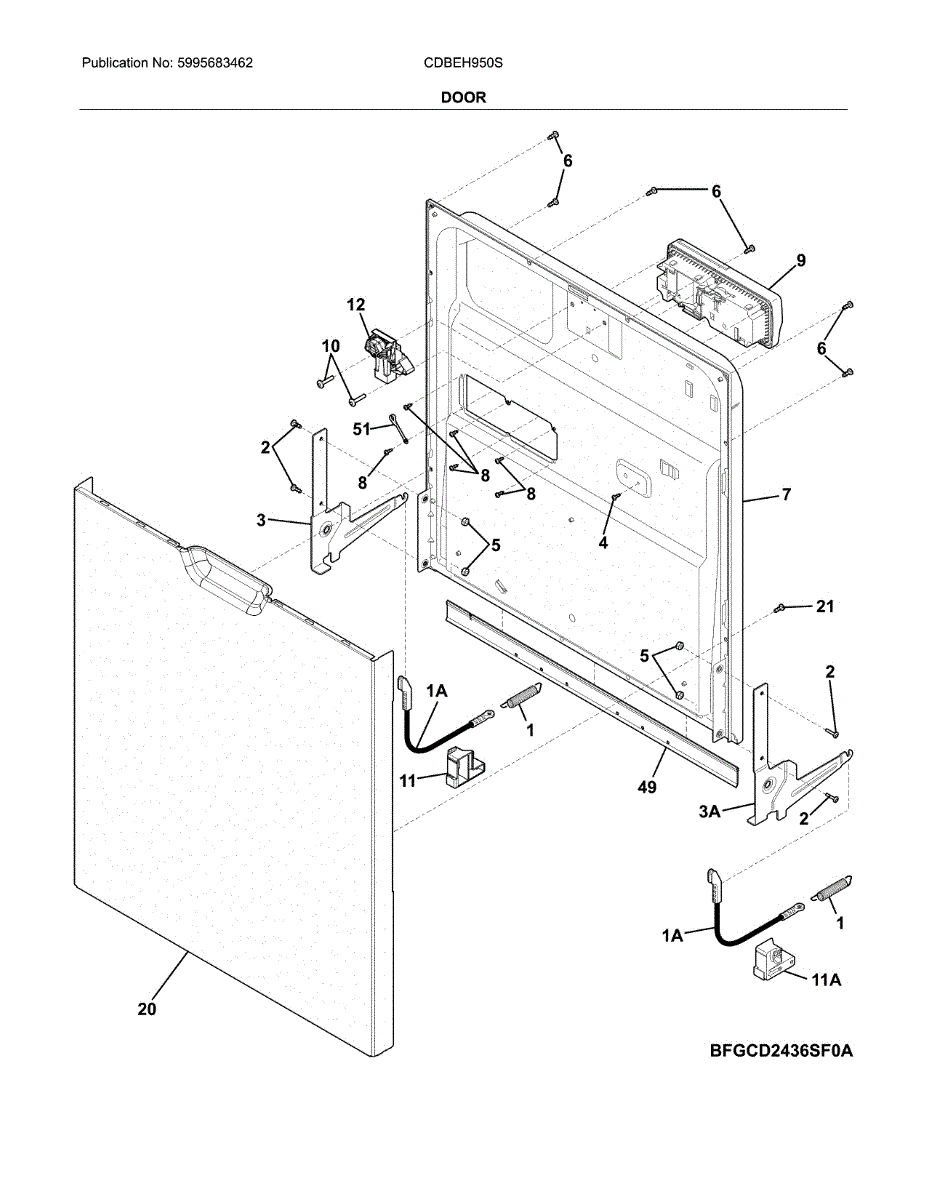 Publication No: 5995683462 CDBEH950S

DOOR

6
6
9
12
6
10
51
2
8
8
8
3
4
7
5
21
5
2
1A
1
11
49
3A
2
1A
1
11A
20

BFGCD2436SF0A