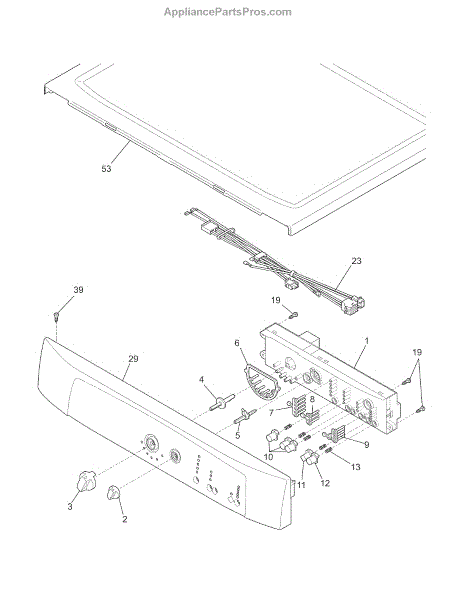 AppliancePartsPros.com

53

23

39

19

6

1

19

29

4

7

8

5

9

10

13

11

12

3

2