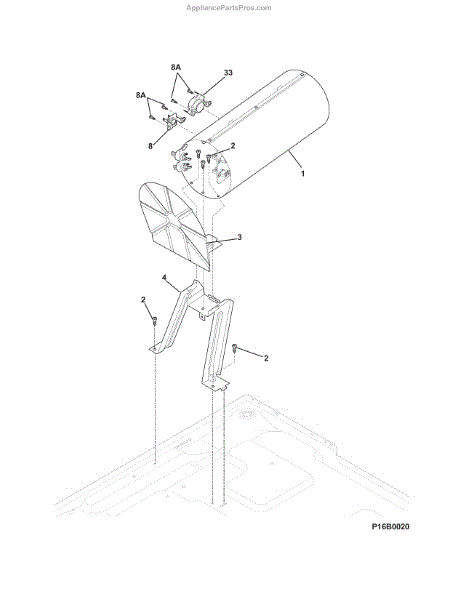 AppliancePartsPros.com

8A
33
8A
8
2
1
3
4
2
2

P16B0020