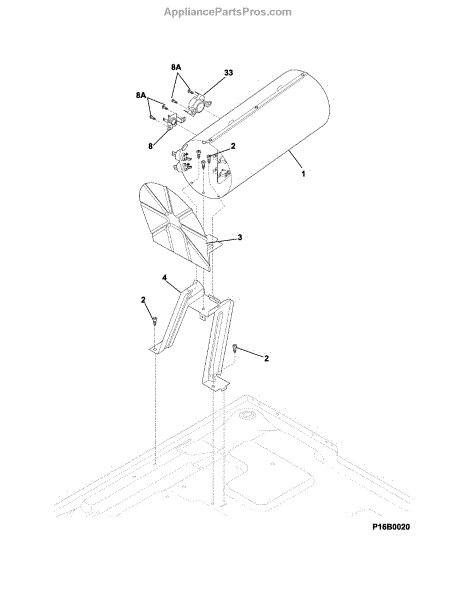 AppliancePartsPros.com

8A
33
8A
8
2
1
3
4
2
2

P16B0020