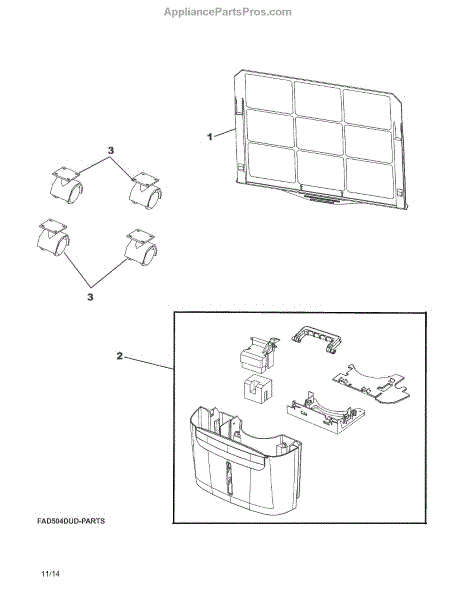 AppliancePartsPros.com

1

3

3

2

FAD504DUD-PARTS

11/14